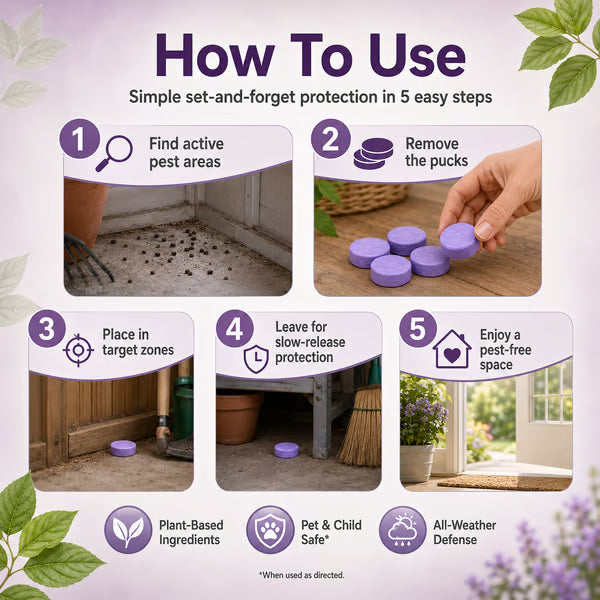 How To Use

Simple set-and-forget protection in 5 easy steps

1 Find active pest areas

2 Remove the pucks

3 Place in target zones

4 Leave for slow-release protection

5 Enjoy a pest-free space

Plant-Based Ingredients

Pet & Child Safe*

All-Weather Defense

*When used as directed.